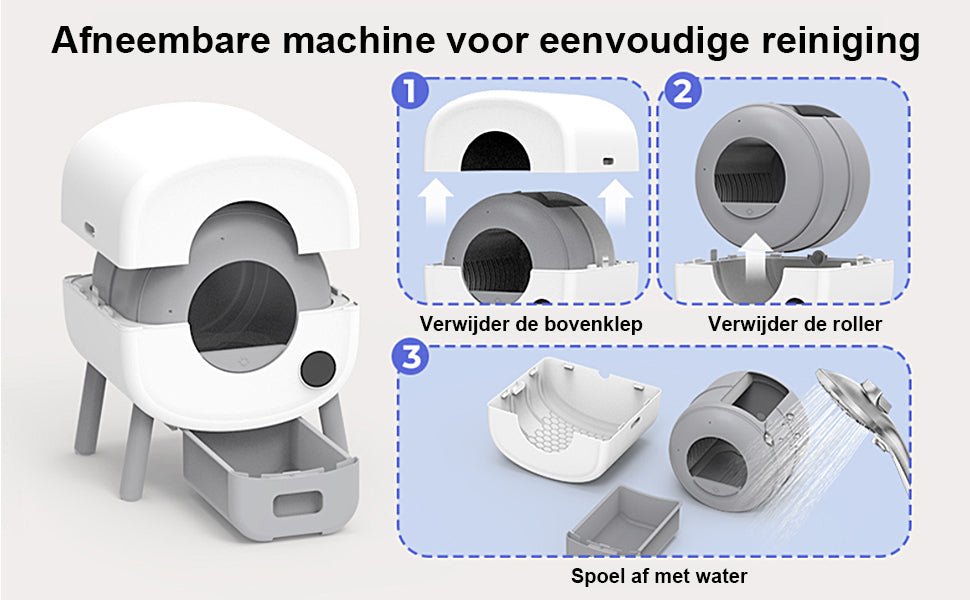 Afneembare machine voor eenvoudige reiniging

1

Verwijder de bovenklep

2

Verwijder de roller

3

Spoel af met water